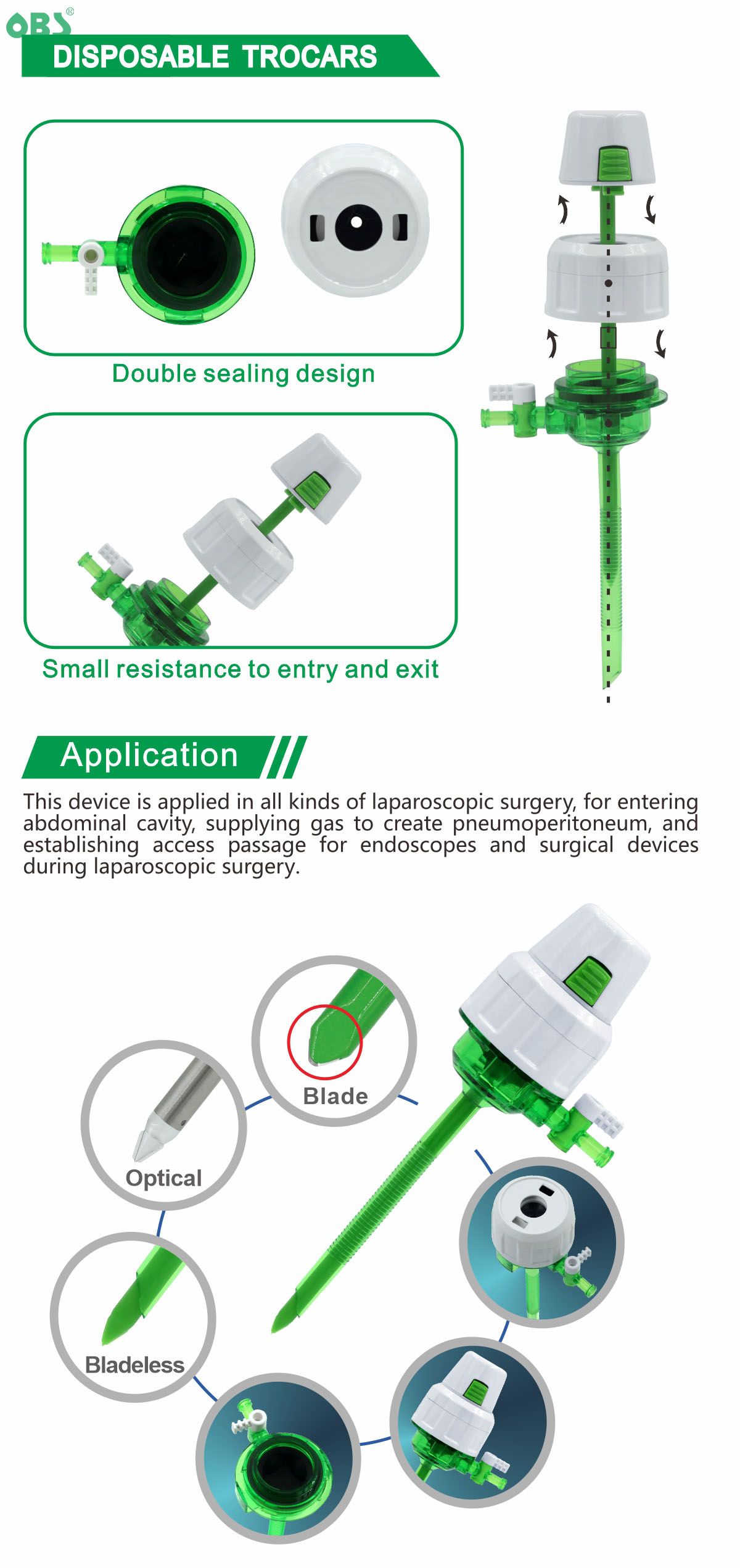 OBS®

DISPOSABLE TROCARS

Double sealing design

Small resistance to entry and exit

Application

This device is applied in all kinds of laparoscopic surgery, for entering abdominal cavity, supplying gas to create pneumoperitoneum, and establishing access passage for endoscopes and surgical devices during laparoscopic surgery.

Blade

Optical

Bladeless